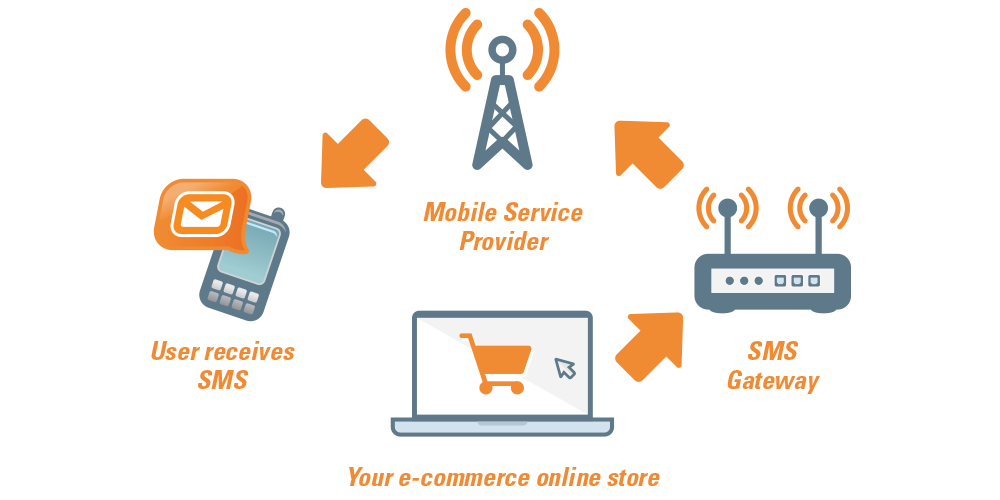 Mobile Service Provider

User receives SMS

SMS Gateway

Your e-commerce online store